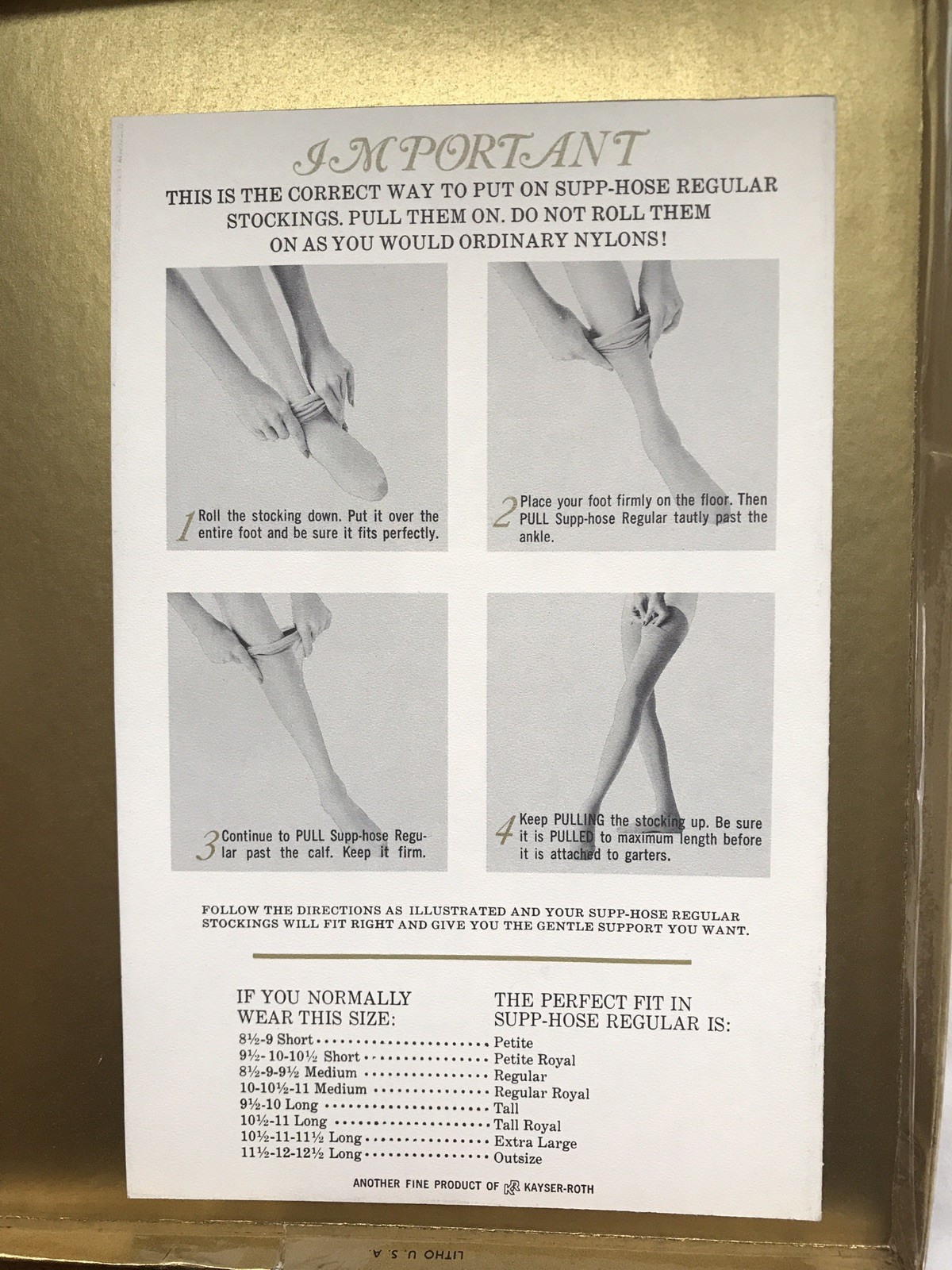 IMPORTANT

THIS IS THE CORRECT WAY TO PUT ON SUPP-HOSE REGULAR STOCKINGS. PULL THEM ON. DO NOT ROLL THEM ON AS YOU WOULD ORDINARY NYLONS!

1 Roll the stocking down. Put it over the entire foot and be sure it fits perfectly.

2 Place your foot firmly on the floor. Then PULL Supp-hose Regular tautly past the ankle.

3 Continue to PULL Supp-hose Regular past the calf. Keep it firm.

4 Keep PULLING the stocking up. Be sure it is PULLED to maximum length before it is attached to garters.

FOLLOW THE DIRECTIONS AS ILLUSTRATED AND YOUR SUPP-HOSE REGULAR STOCKINGS WILL FIT RIGHT AND GIVE YOU THE GENTLE SUPPORT YOU WANT.

IF YOU NORMALLY WEAR THIS SIZE:
THE PERFECT FIT IN SUPP-HOSE REGULAR IS:

8½-9 Short Petite
9½-10-10½ Short Petite Royal
8½-9-9½ Medium Regular
10-10½-11 Medium Regular Royal
9½-10 Long Tall
10½-11 Long Tall Royal
10½-11-11½ Long Extra Large
11½-12-12½ Long Outsize

ANOTHER FINE PRODUCT OF KR KAYSER-ROTH

LITHO U. S. A.